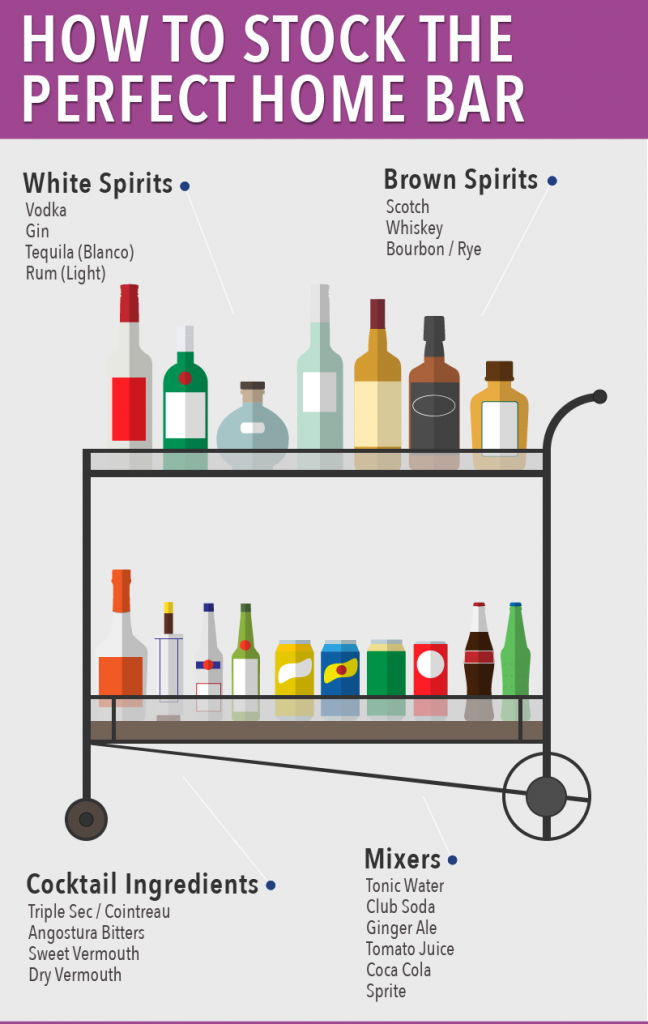 HOW TO STOCK THE PERFECT HOME BAR

White Spirits
Vodka
Gin
Tequila (Blanco)
Rum (Light)

Brown Spirits
Scotch
Whiskey
Bourbon / Rye

Cocktail Ingredients
Triple Sec / Cointreau
Angostura Bitters
Sweet Vermouth
Dry Vermouth

Mixers
Tonic Water
Club Soda
Ginger Ale
Tomato Juice
Coca Cola
Sprite